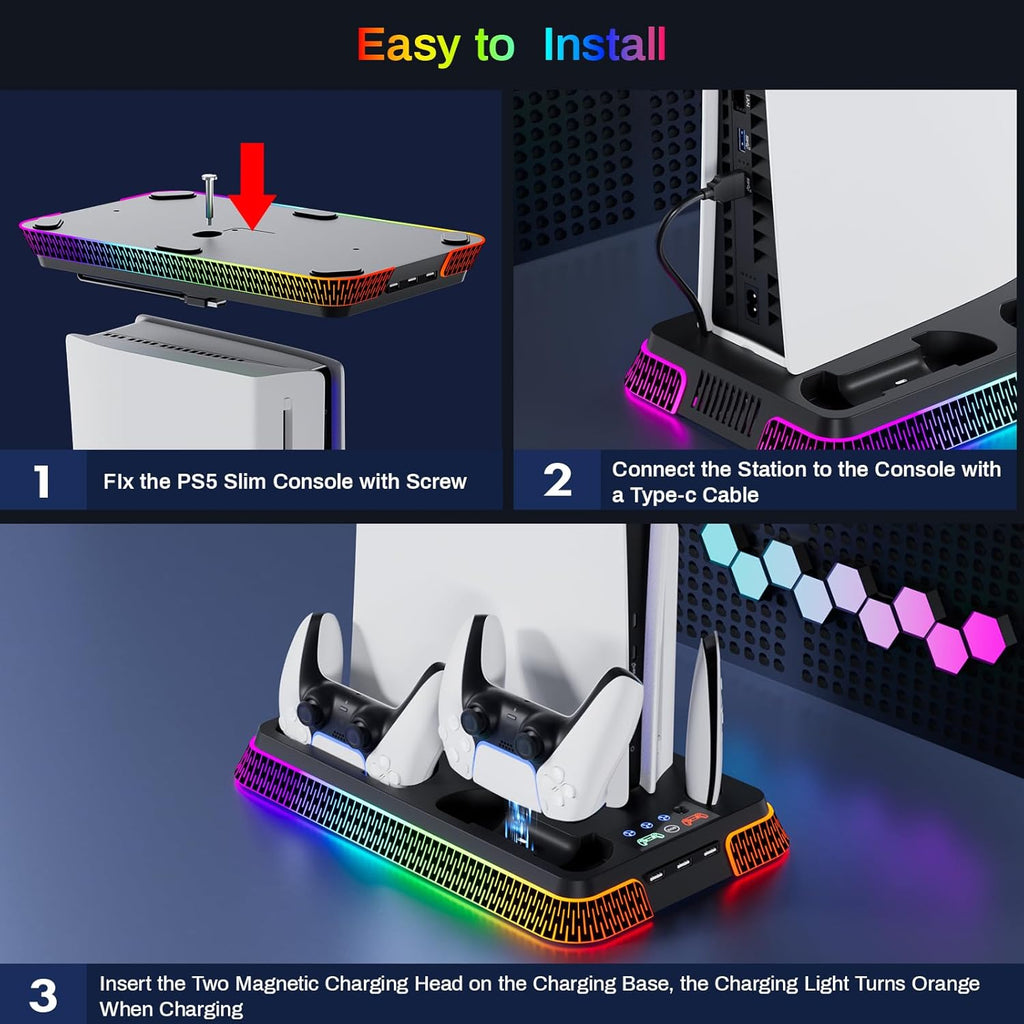 Easy to Install

1 FIx the PS5 Slim Console with Screw

2 Connect the Station to the Console with a Type-c Cable

3 Insert the Two Magnetic Charging Head on the Charging Base, the Charging Light Turns Orange When Charging