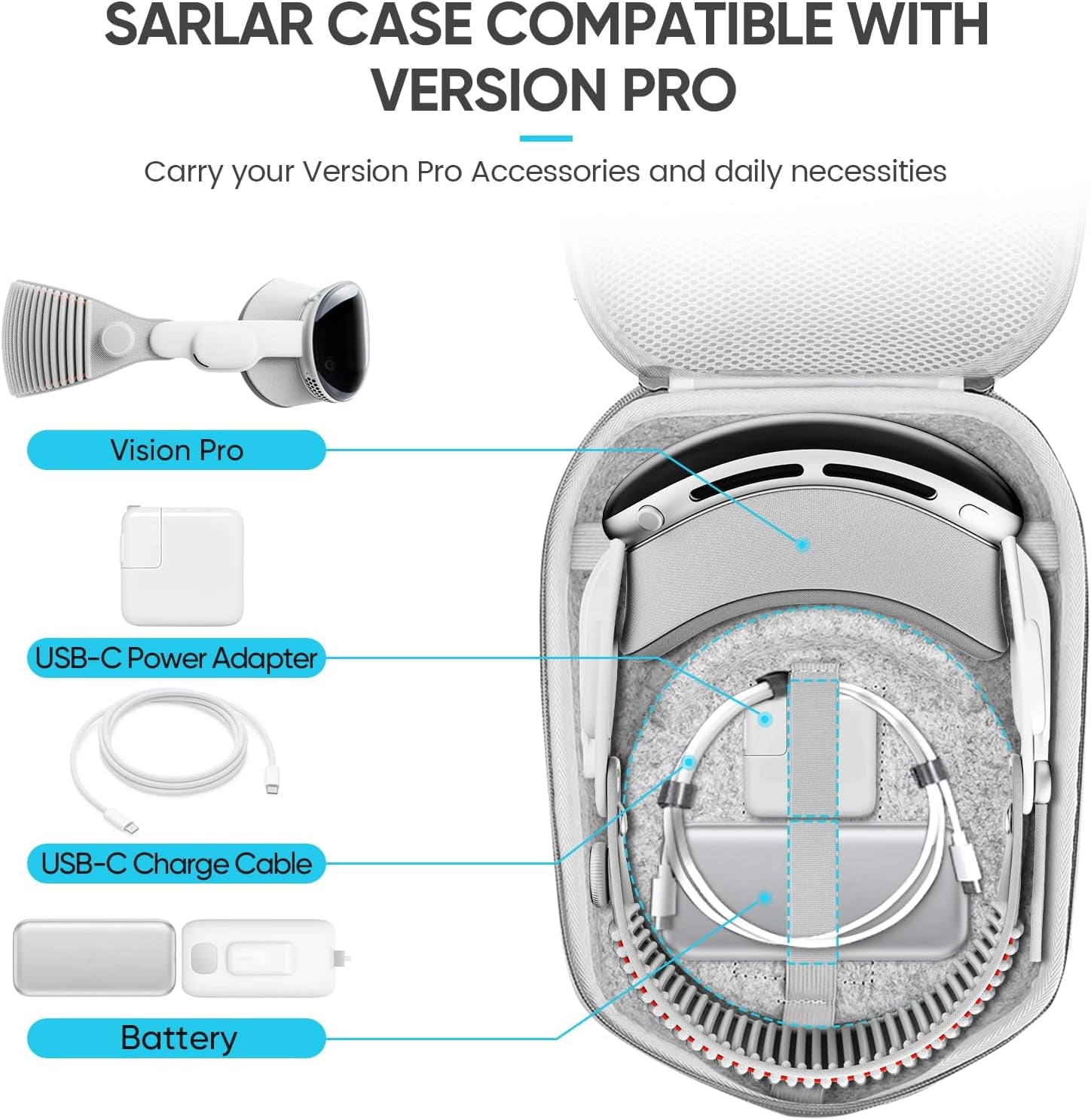 SARLAR CASE COMPATIBLE WITH VERSION PRO

Carry your Version Pro Accessories and daily necessities

Vision Pro

USB-C Power Adapter

USB-C Charge Cable

Battery