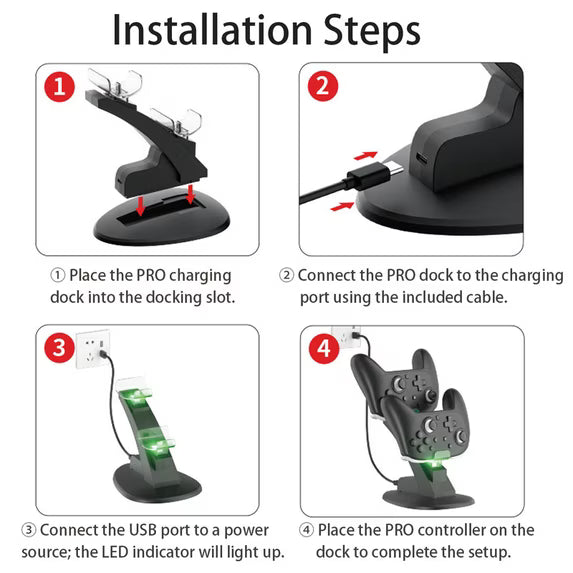 Installation Steps

1

2

① Place the PRO charging dock into the docking slot.

② Connect the PRO dock to the charging port using the included cable.

3

4

③ Connect the USB port to a power source; the LED indicator will light up.

④ Place the PRO controller on the dock to complete the setup.